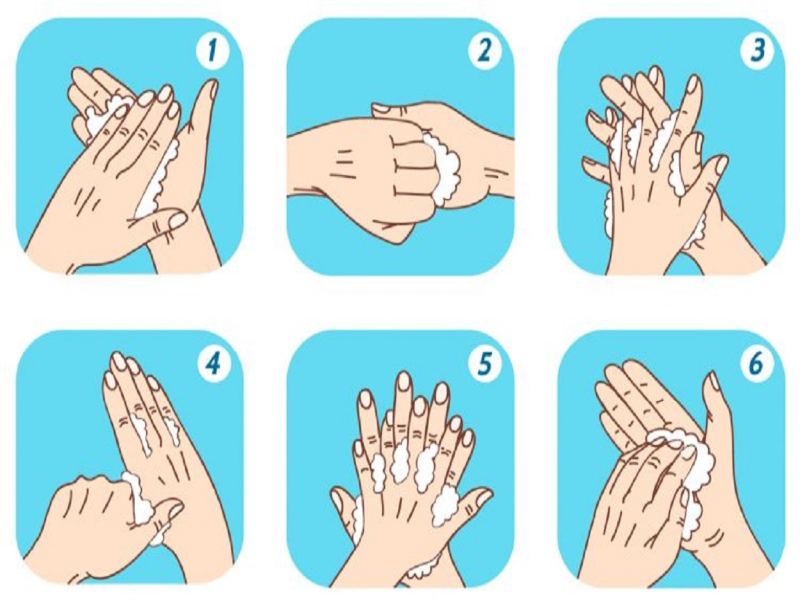 1

2

3

4

5

6